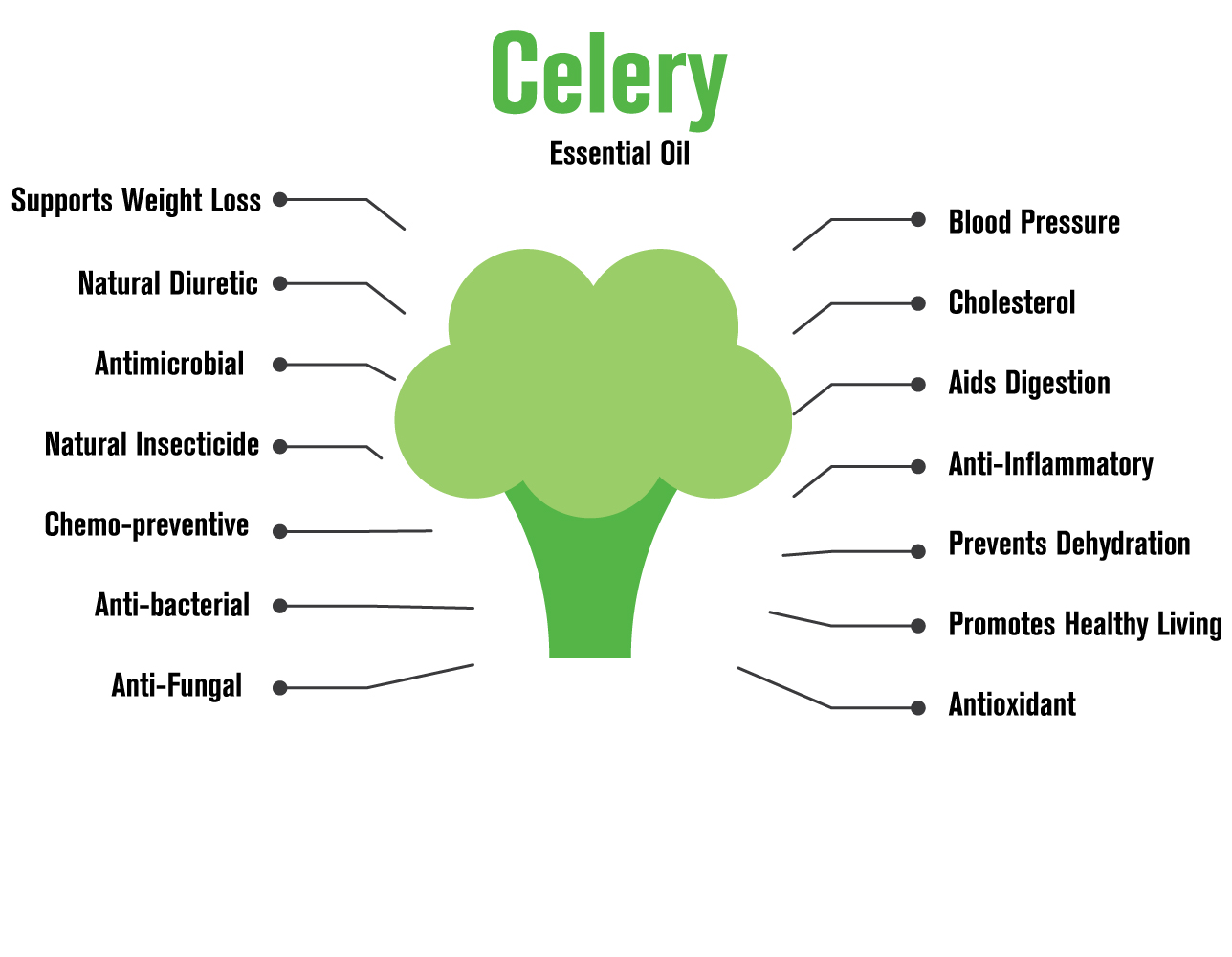 Celery
Essential Oil

Supports Weight Loss
Natural Diuretic
Antimicrobial
Natural Insecticide
Chemo-preventive
Anti-bacterial
Anti-Fungal

Blood Pressure
Cholesterol
Aids Digestion
Anti-Inflammatory
Prevents Dehydration
Promotes Healthy Living
Antioxidant