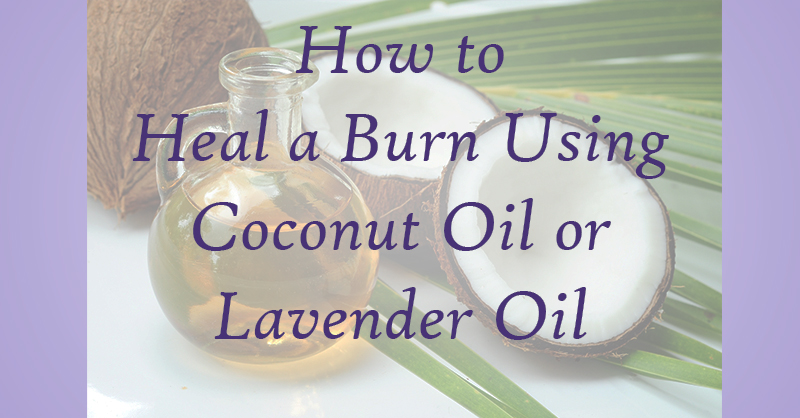 How to
Heal a Burn Using
Coconut Oil or
Lavender Oil