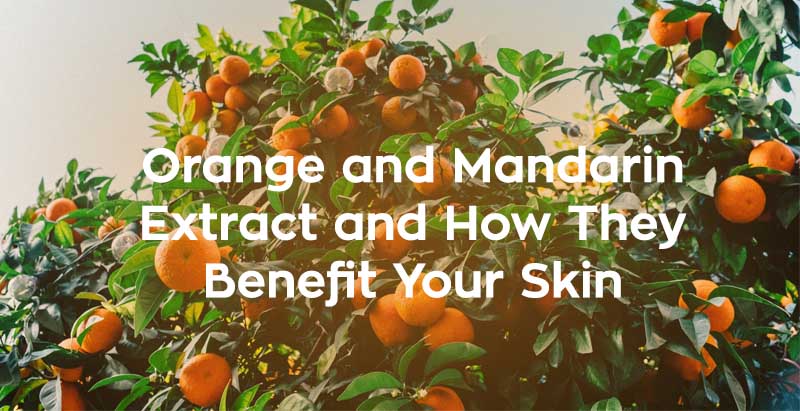 Orange and Mandarin Extract and How They Benefit Your Skin